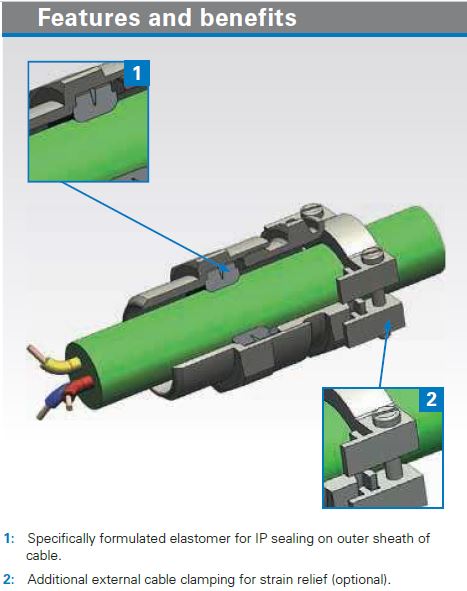 Features and benefits

1

2

1: Specifically formulated elastomer for IP sealing on outer sheath of cable.

2: Additional external cable clamping for strain relief (optional).