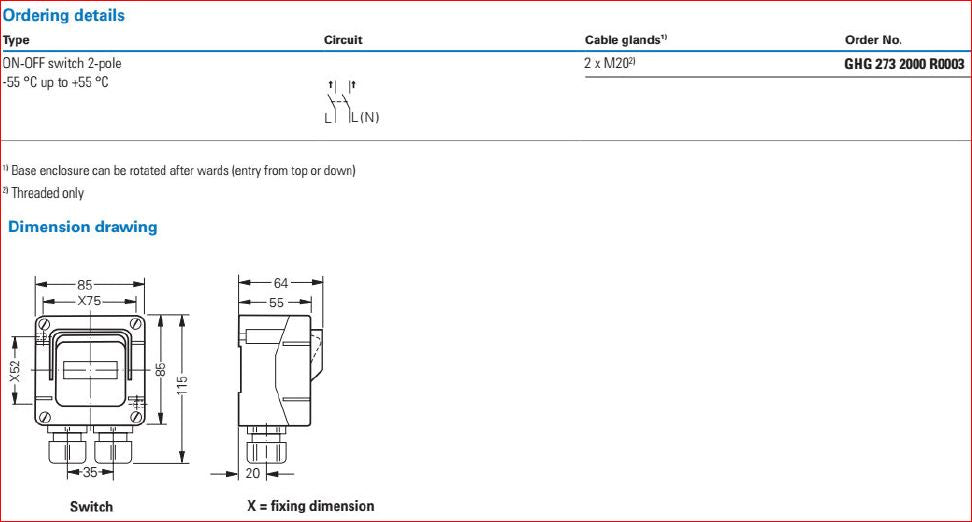 Ordering details

| Type | Circuit | Cable glands$^{1)}$ | Order No. |
|---|---|---|---|
| ON-OFF switch 2-pole -55 °C up to +55 °C | L L(N) | 2 x M20$^{2)}$ | GHG 273 2000 R0003 |

$^{1)}$ Base enclosure can be rotated after wards (entry from top or down)

$^{2)}$ Threaded only

Dimension drawing

85
X75
X52
85
115
35
64
55
20

Switch

X = fixing dimension